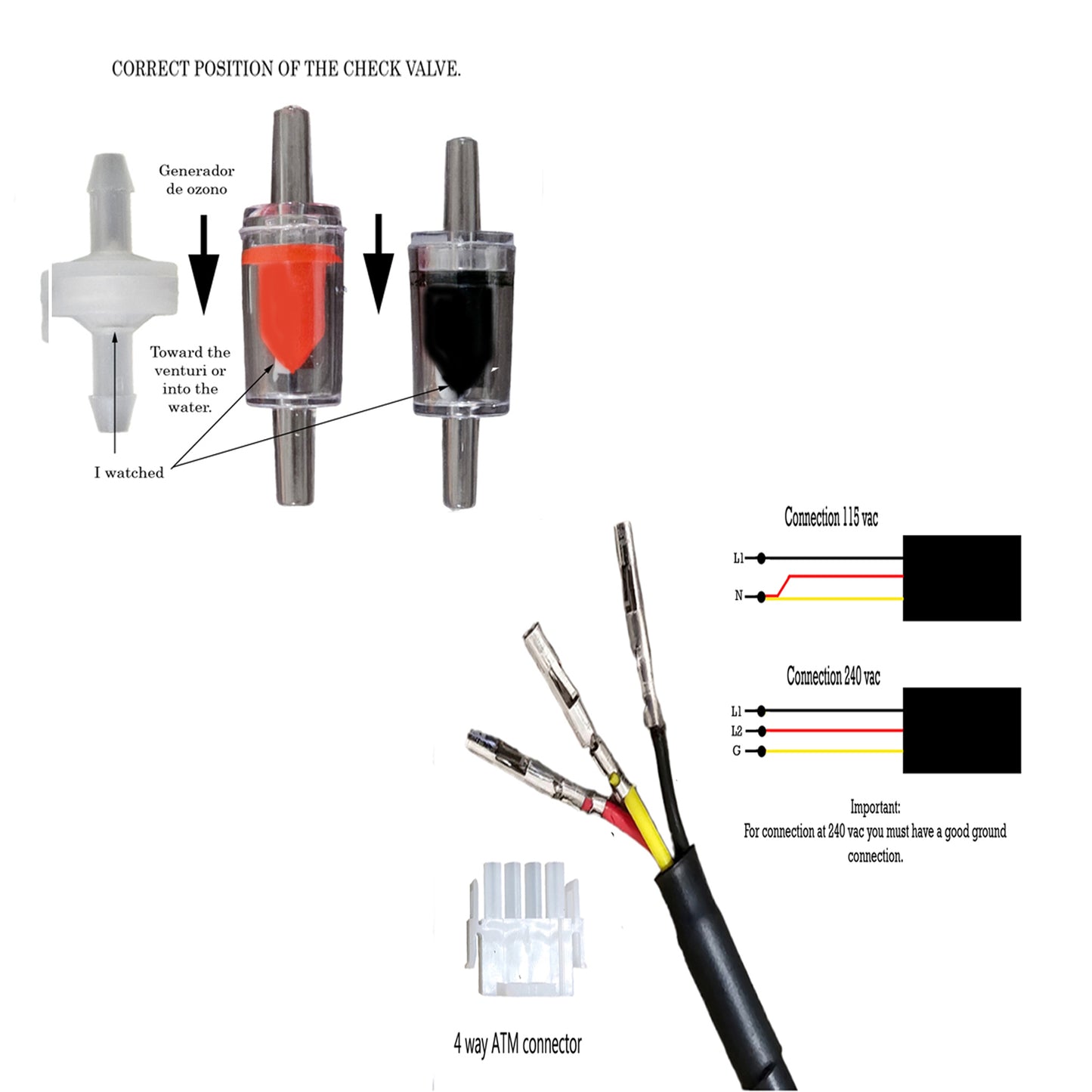 CORRECT POSITION OF THE CHECK VALVE.

Generador de ozono

Toward the venturi or into the water.

I watched

Connection 115 vac

L1

N

Connection 240 vac

L1

L2

G

Important:
For connection at 240 vac you must have a good ground connection.

4 way ATM connector